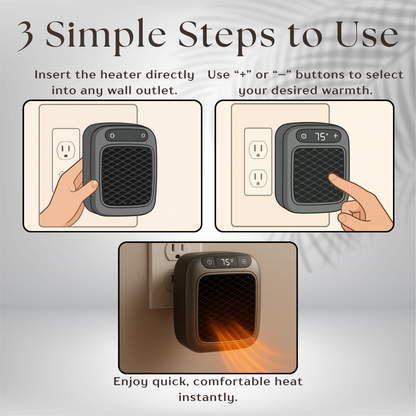 3 Simple Steps to Use

Insert the heater directly into any wall outlet.

Use “+” or “–” buttons to select your desired warmth.

75° +

75°

Enjoy quick, comfortable heat instantly.