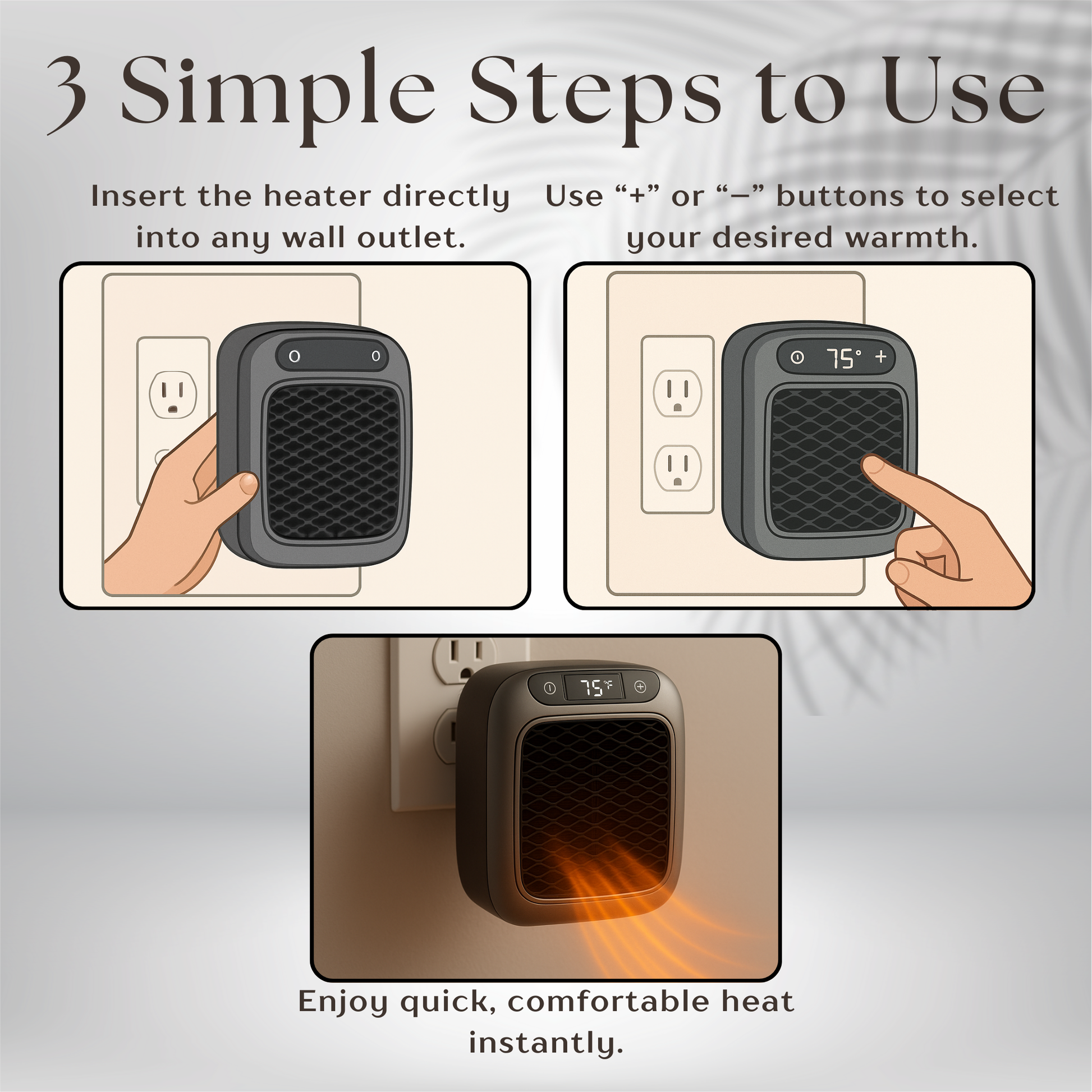 3 Simple Steps to Use

Insert the heater directly into any wall outlet.

Use “+” or “–” buttons to select your desired warmth.

75° +

75°F

Enjoy quick, comfortable heat instantly.