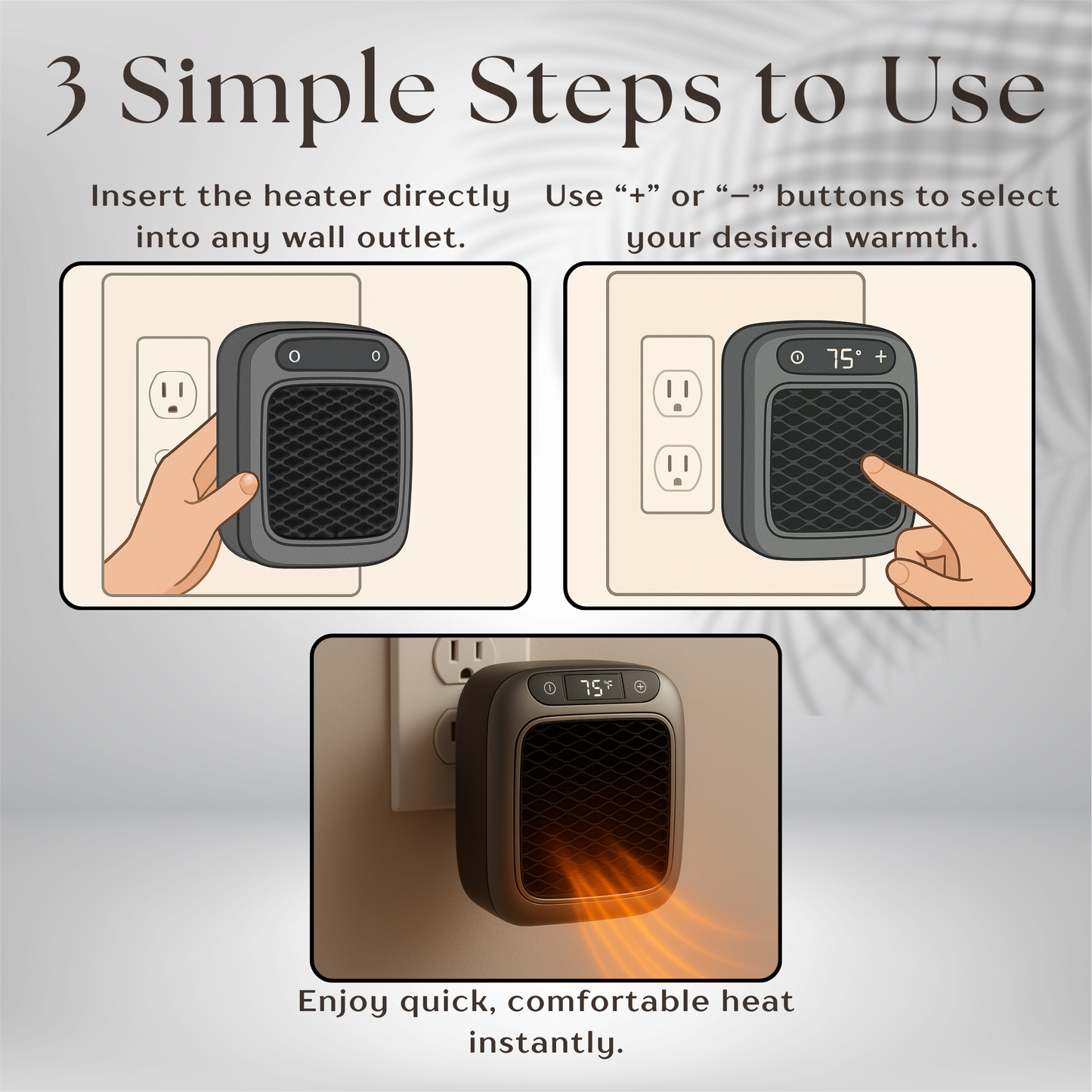 3 Simple Steps to Use

Insert the heater directly into any wall outlet.

Use “+” or “–” buttons to select your desired warmth.

75° +

75°F

Enjoy quick, comfortable heat instantly.